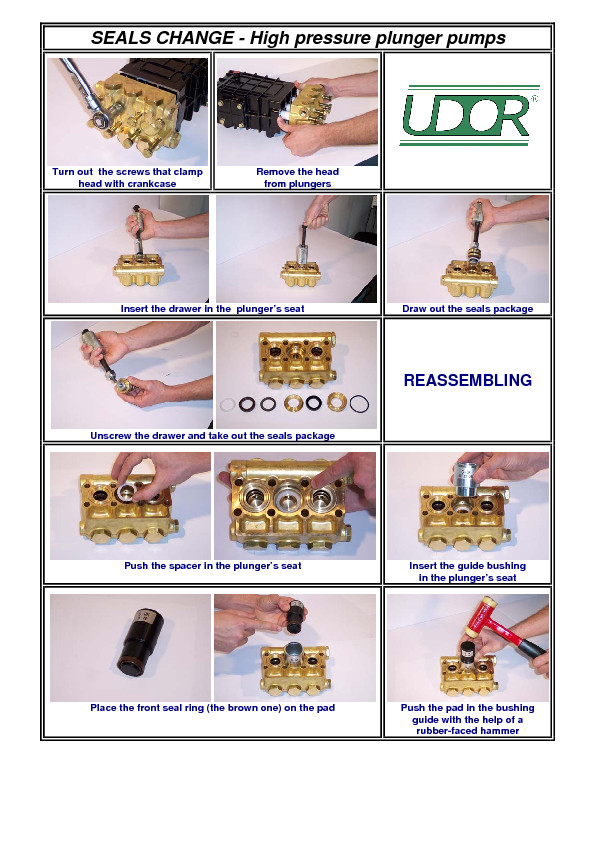 SEALS CHANGE - High pressure plunger pumps

Turn out the screws that clamp head with crankcase

Remove the head from plungers

UDOR

Insert the drawer in the plunger's seat

Draw out the seals package

Unscrew the drawer and take out the seals package

REASSEMBLING

Push the spacer in the plunger's seat

Insert the guide bushing in the plunger's seat

Place the front seal ring (the brown one) on the pad

Push the pad in the bushing guide with the help of a rubber-faced hammer